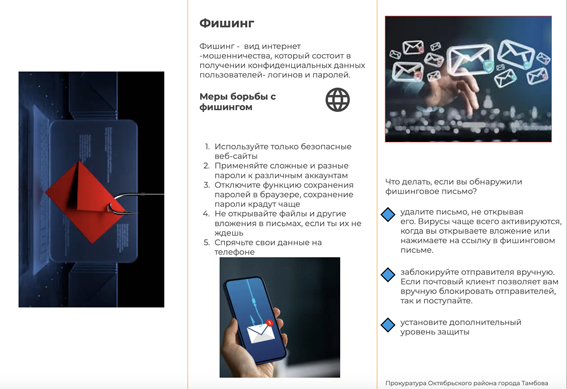 Фишинг

Фишинг - вид интернет -мошенничества, который состоит в получении конфиденциальных данных пользователей- логинов и паролей.

Меры борьбы с фишингом

1. Используйте только безопасные веб-сайты
2. Применяйте сложные и разные пароли к различным аккаунтам
3. Отключите функцию сохранения паролей в браузере, сохранение пароли крадут чаще
4. Не открывайте файлы и другие вложения в письмах, если ты их не ждешь
5. Спрячьте свои данные на телефоне

Что делать, если вы обнаружили фишинговое письмо?

удалите письмо, не открывая его. Вирусы чаще всего активируются, когда вы открываете вложение или нажимаете на ссылку в фишинговом письме.

заблокируйте отправителя вручную. Если почтовый клиент позволяет вам вручную блокировать отправителей, так и поступайте.

установите дополнительный уровень защиты

Прокуратура Октябрьского района города Тамбова